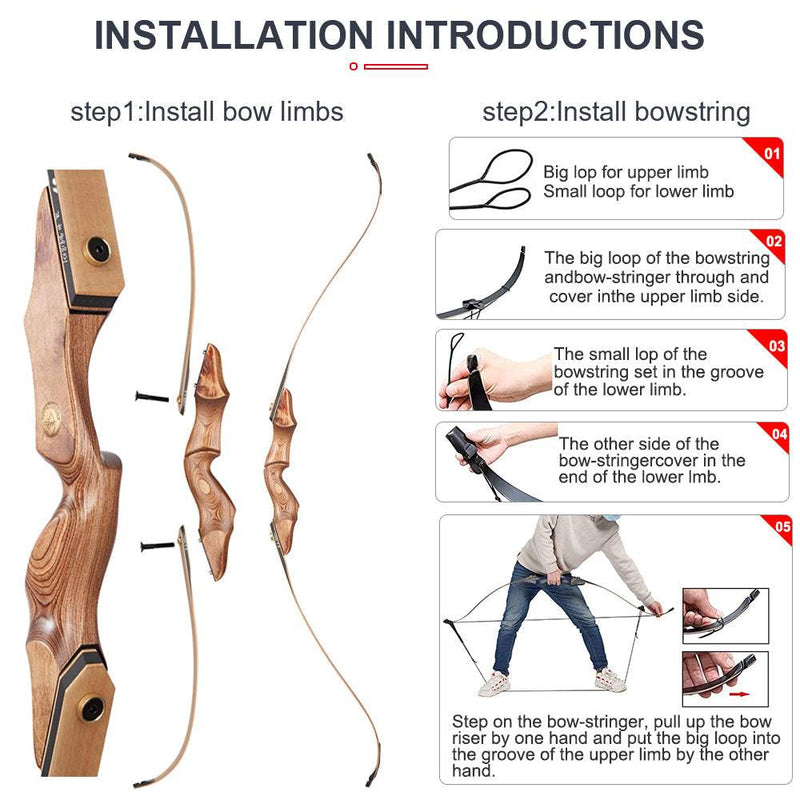 INSTALLATION INTRODUCTIONS

step1:Install bow limbs

step2:Install bowstring

01

Big lop for upper limb
Small loop for lower limb

02

The big loop of the bowstring andbow-stringer through and cover inthe upper limb side.

03

The small lop of the bowstring set in the groove of the lower limb.

04

The other side of the bow-stringercover in the end of the lower lmb.

05

Step on the bow-stringer, pull up the bow riser by one hand and put the big loop into the groove of the upper limb by the other hand.