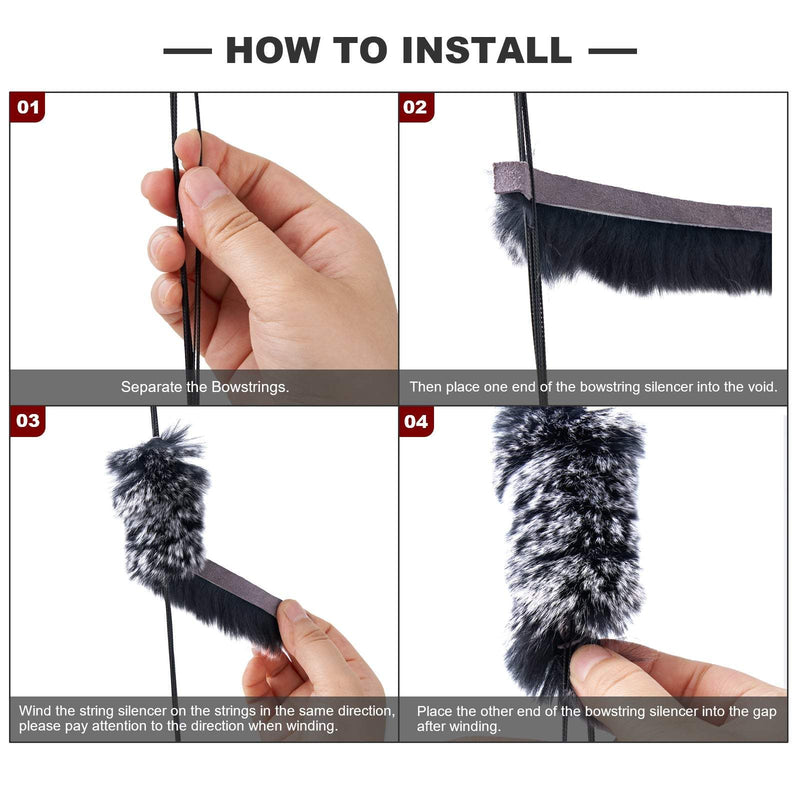 — HOW TO INSTALL —

01

Separate the Bowstrings.

02

Then place one end of the bowstring silencer into the void.

03

Wind the string silencer on the strings in the same direction, please pay attention to the direction when winding.

04

Place the other end of the bowstring silencer into the gap after winding.