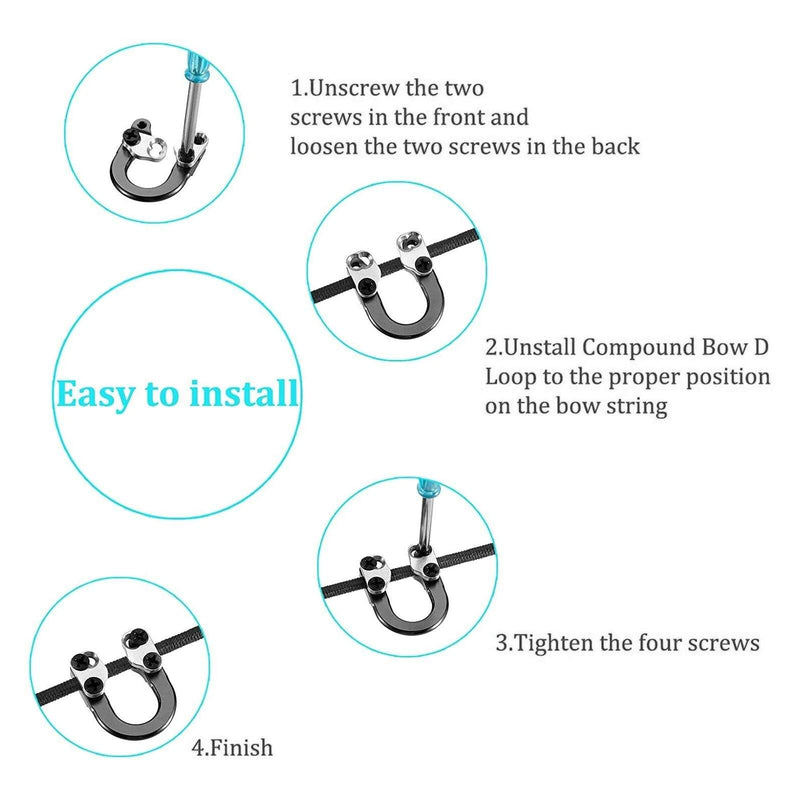 1.Unscrew the two screws in the front and loosen the two screws in the back

2.Unstall Compound Bow D Loop to the proper position on the bow string

Easy to install

3.Tighten the four screws

4.Finish