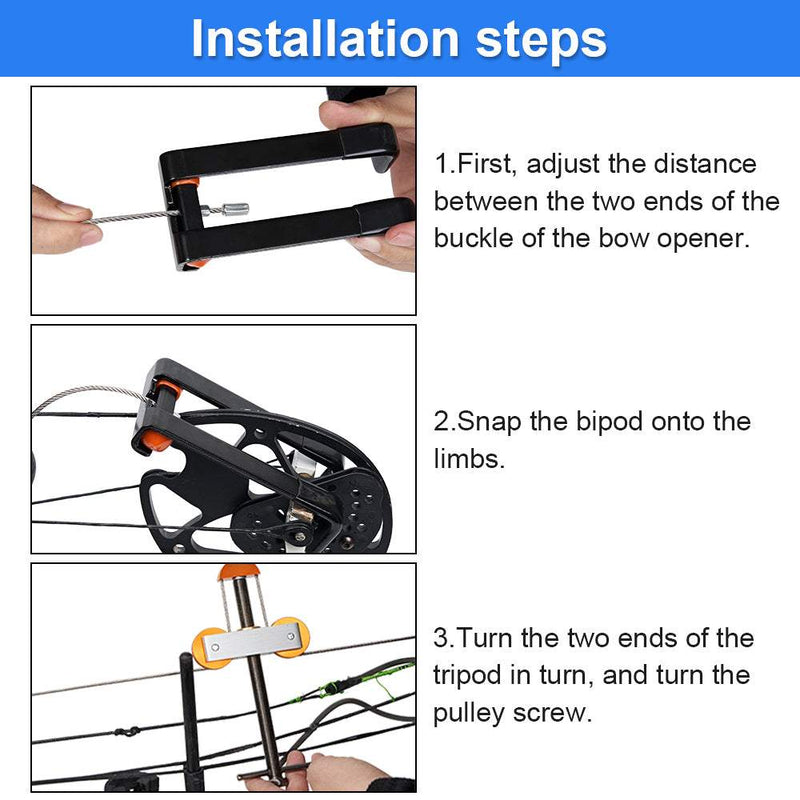 Installation steps

1.First, adjust the distance between the two ends of the buckle of the bow opener.

2.Snap the bipod onto the limbs.

3.Turn the two ends of the tripod in turn, and turn the pulley screw.